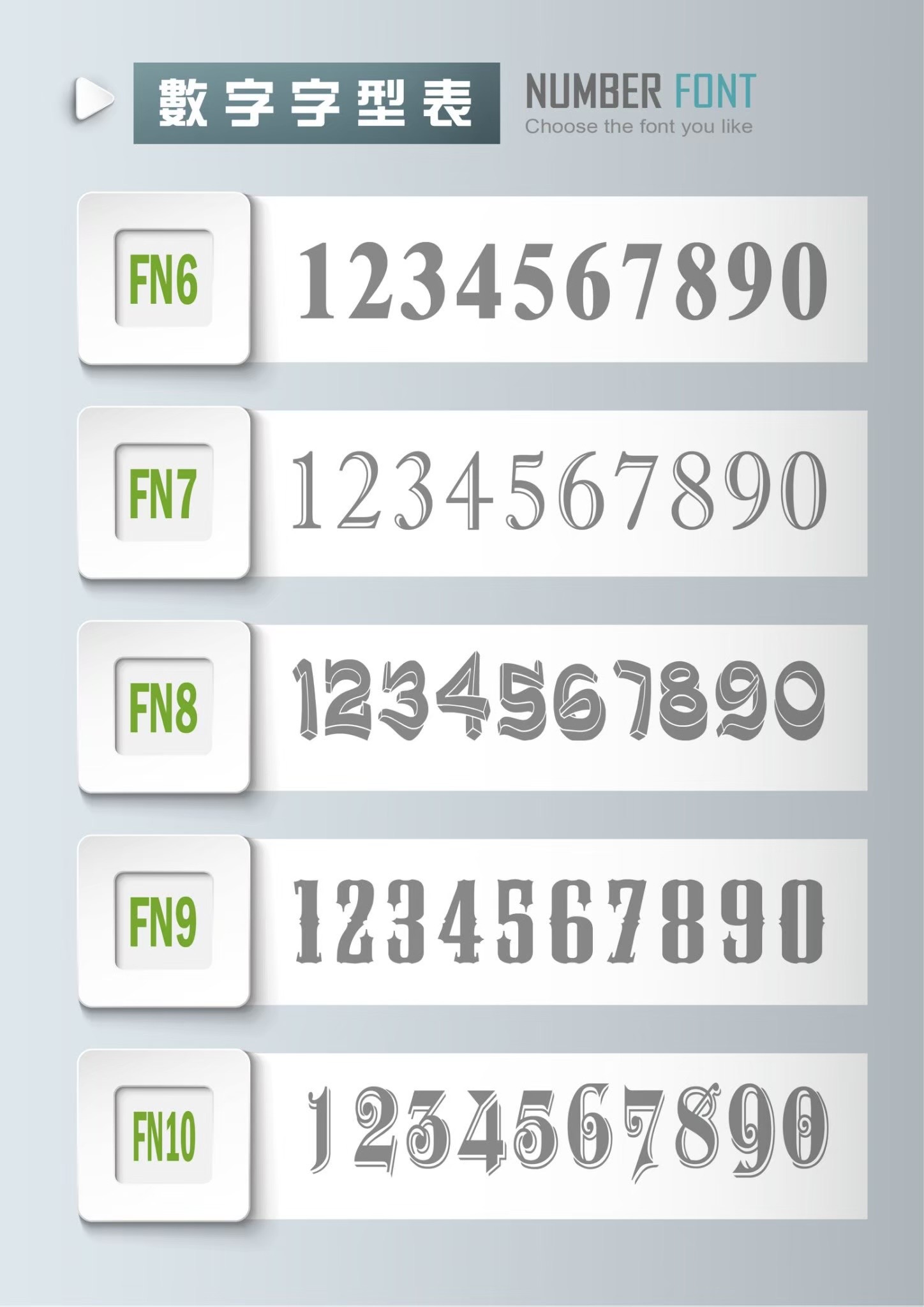 數字字型表

NUMBER FONT
Choose the font you like

FN6

1234567890

FN7

1234567890

FN8

1234567890

FN9

1234567890

FN10

1234567890